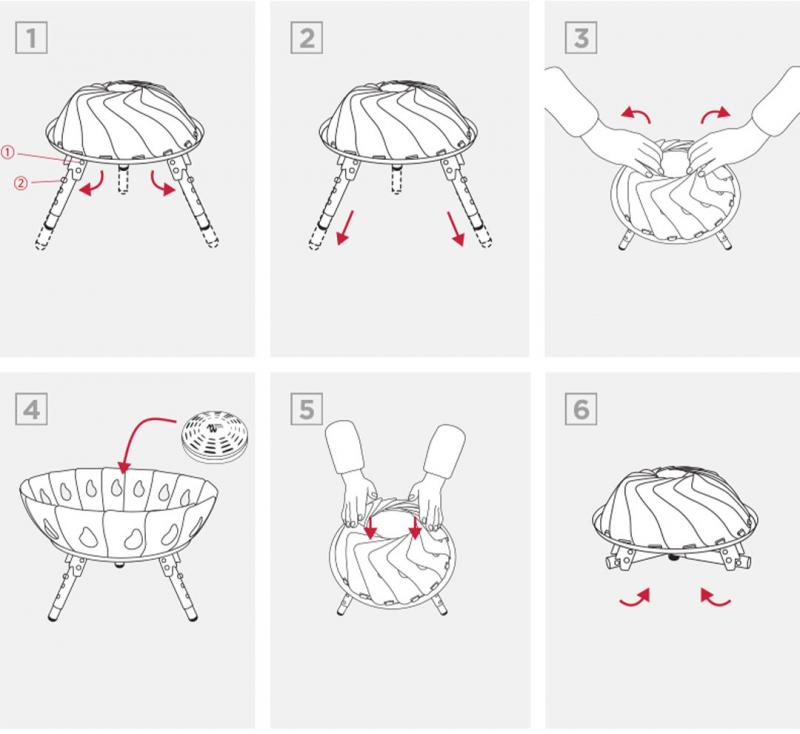 1

①
②

2

3

4

5

6